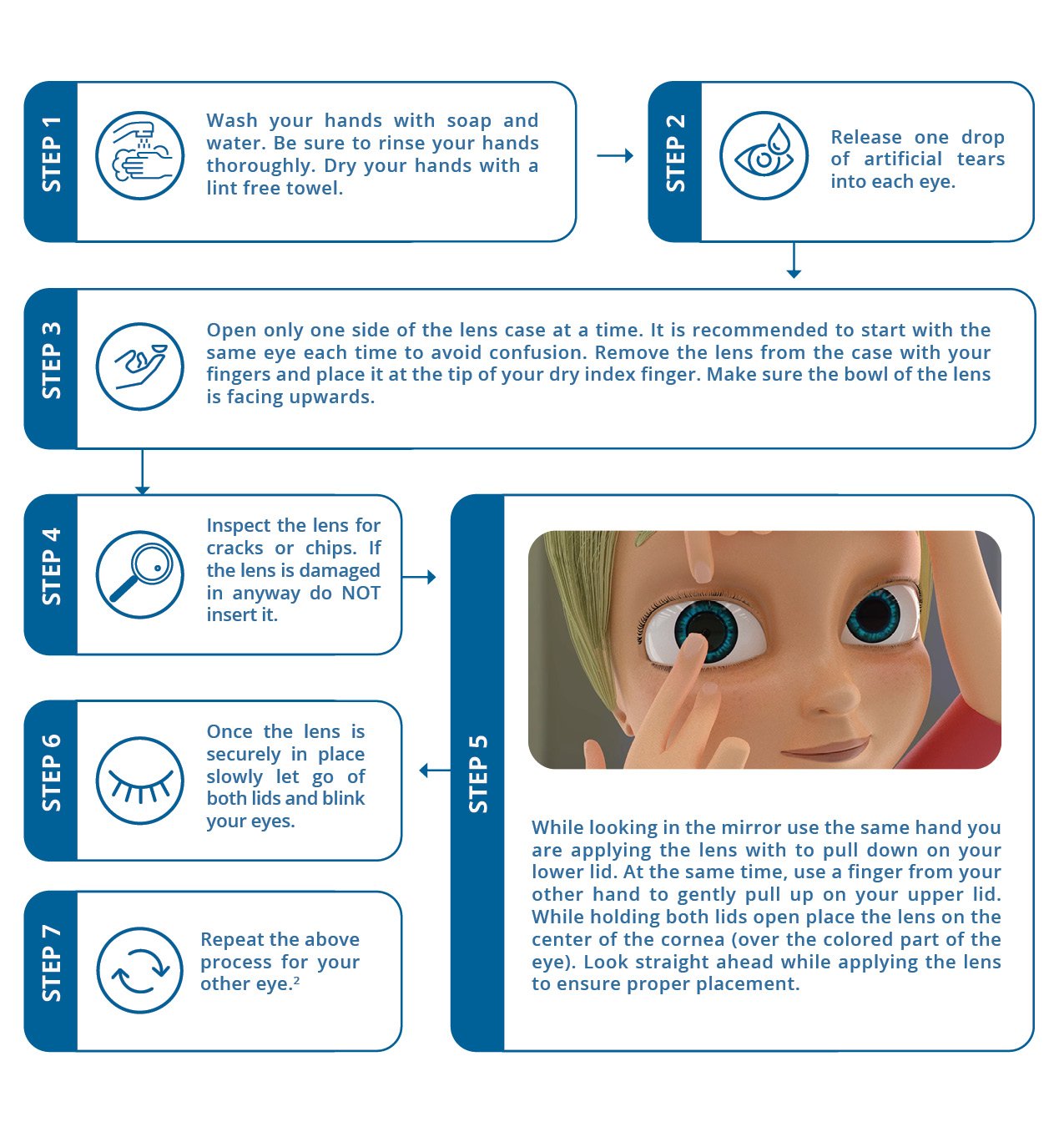 STEP 1

Wash your hands with soap and water. Be sure to rinse your hands thoroughly. Dry your hands with a lint free towel.

STEP 2

Release one drop of artificial tears into each eye.

STEP 3

Open only one side of the lens case at a time. It is recommended to start with the same eye each time to avoid confusion. Remove the lens from the case with your fingers and place it at the tip of your dry index finger. Make sure the bowl of the lens is facing upwards.

STEP 4

Inspect the lens for cracks or chips. If the lens is damaged in anyway do NOT insert it.

STEP 5

While looking in the mirror use the same hand you are applying the lens with to pull down on your lower lid. At the same time, use a finger from your other hand to gently pull up on your upper lid. While holding both lids open place the lens on the center of the cornea (over the colored part of the eye). Look straight ahead while applying the lens to ensure proper placement.

STEP 6

Once the lens is securely in place slowly let go of both lids and blink your eyes.

STEP 7

Repeat the above process for your other eye.$^2$